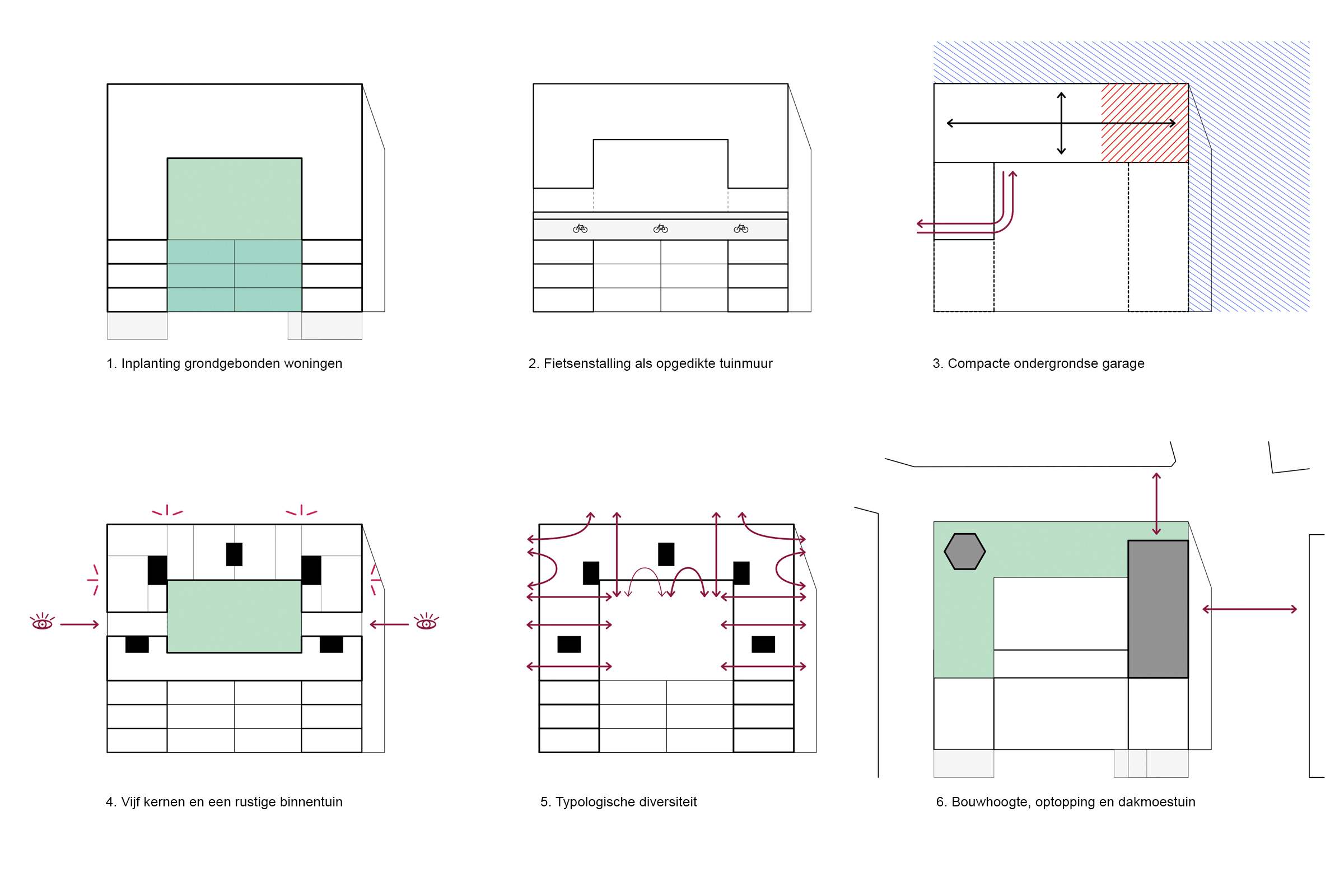 1. Inplanting grondgebonden woningen

2. Fietsenstalling als opgedikte tuinmuur

3. Compacte ondergrondse garage

4. Vijf kernen en een rustige binnentuin

5. Typologische diversiteit

6. Bouwhoogte, optopping en dakmoestuin